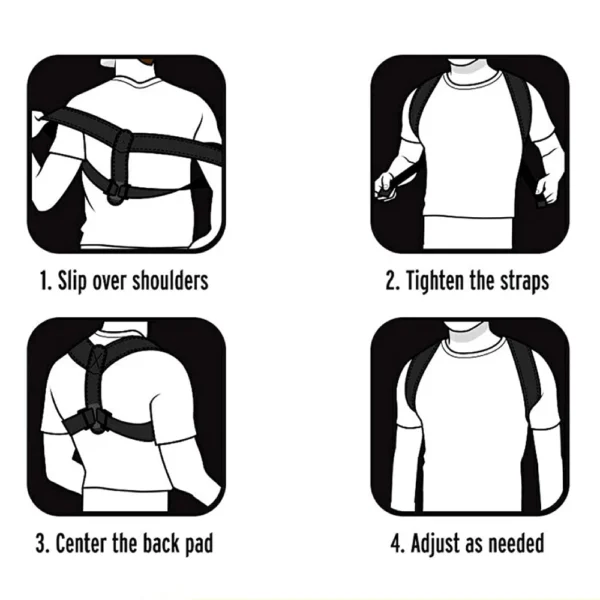 1. Slip over shoulders

2. Tighten the straps

3. Center the back pad

4. Adjust as needed